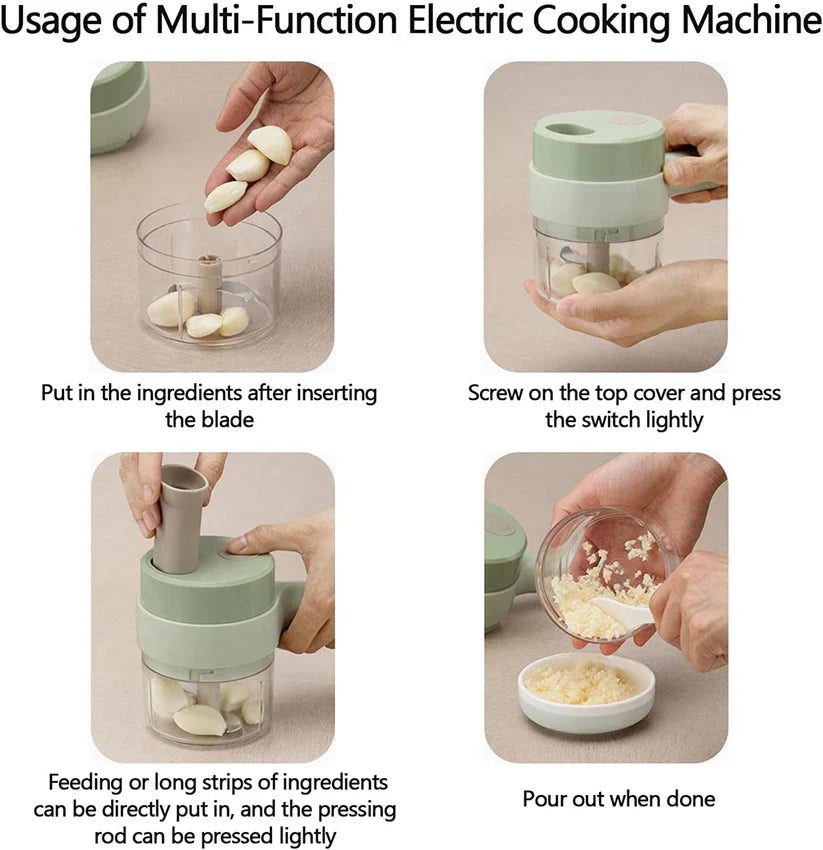 Usage of Multi-Function Electric Cooking Machine

Put in the ingredients after inserting the blade

Screw on the top cover and press the switch lightly

Feeding or long strips of ingredients can be directly put in, and the pressing rod can be pressed lightly

Pour out when done