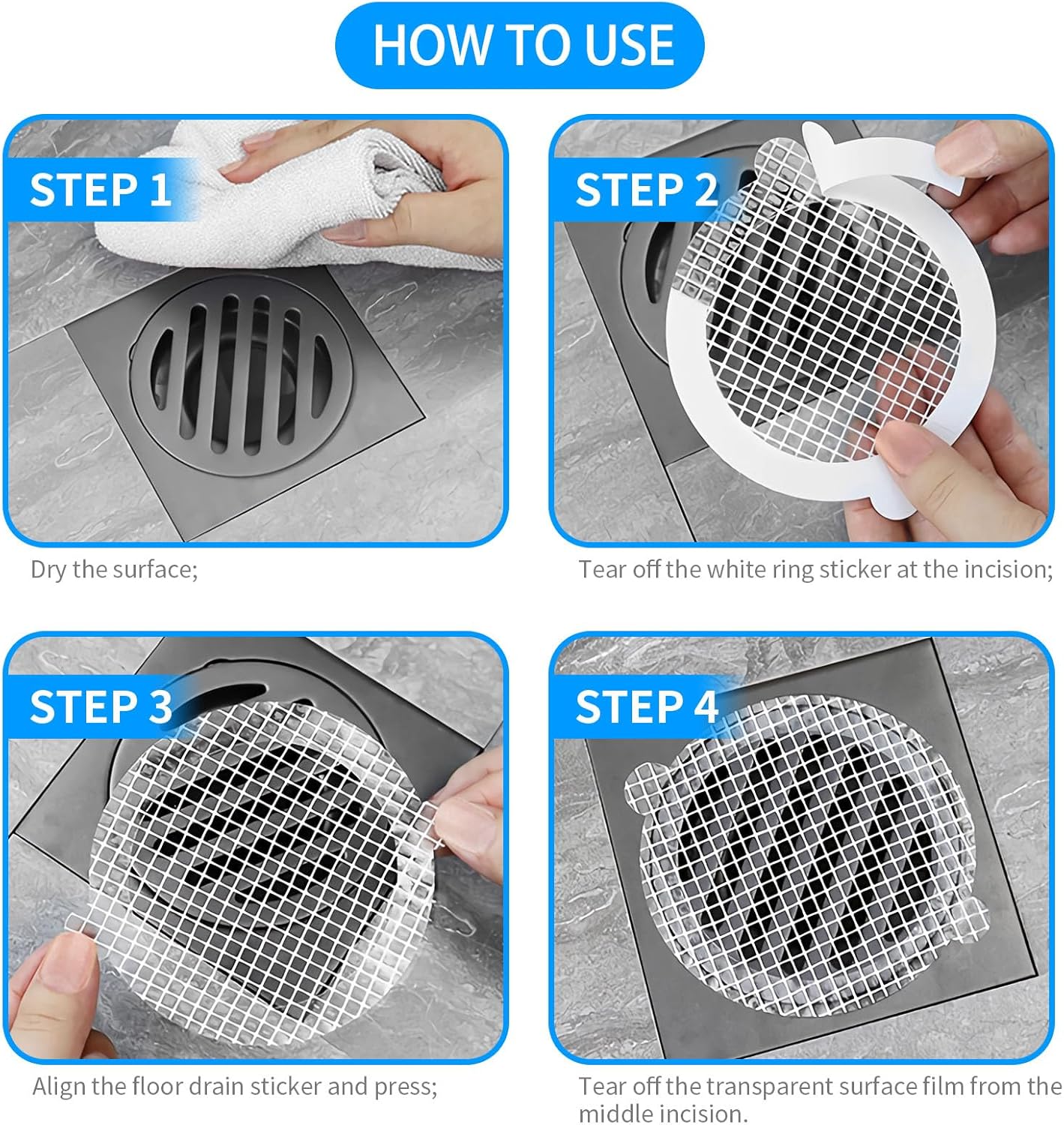 HOW TO USE

STEP 1

Dry the surface;

STEP 2

Tear off the white ring sticker at the incision;

STEP 3

Align the floor drain sticker and press;

STEP 4

Tear off the transparent surface film from the middle incision.