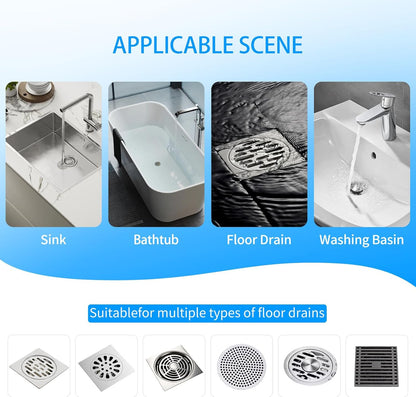 APPLICABLE SCENE

Sink

Bathtub

Floor Drain

Washing Basin

Suitablefor multiple types of floor drains