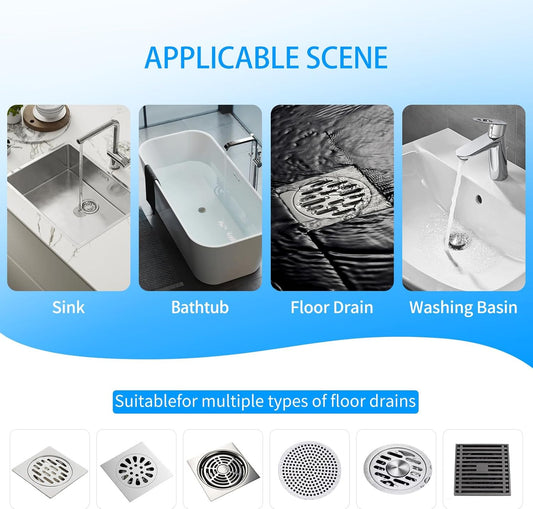 APPLICABLE SCENE

Sink

Bathtub

Floor Drain

Washing Basin

Suitablefor multiple types of floor drains