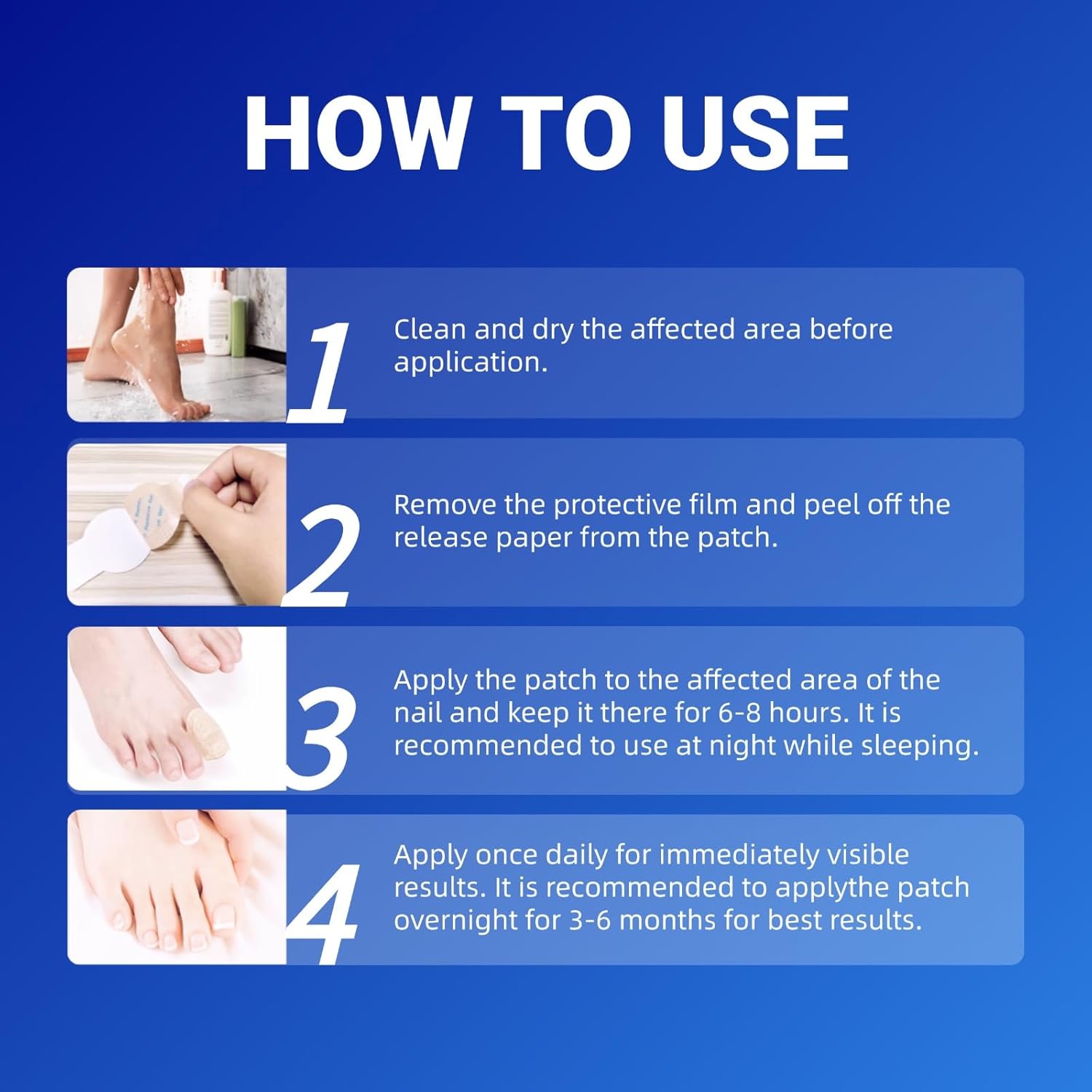 HOW TO USE

1

Clean and dry the affected area before application.

2

Remove the protective film and peel off the release paper from the patch.

3

Apply the patch to the affected area of the nail and keep it there for 6-8 hours. It is recommended to use at night while sleeping.

4

Apply once daily for immediately visible results. It is recommended to applythe patch overnight for 3-6 months for best results.