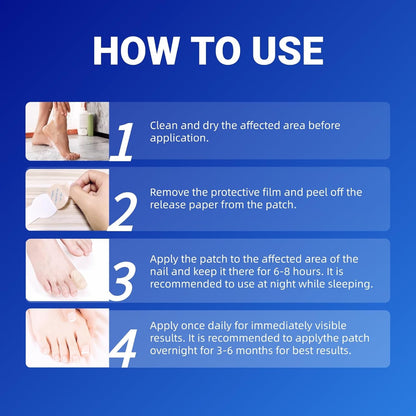 HOW TO USE

1
Clean and dry the affected area before application.

2
Remove the protective film and peel off the release paper from the patch.

3
Apply the patch to the affected area of the nail and keep it there for 6-8 hours. It is recommended to use at night while sleeping.

4
Apply once daily for immediately visible results. It is recommended to applythe patch overnight for 3-6 months for best results.