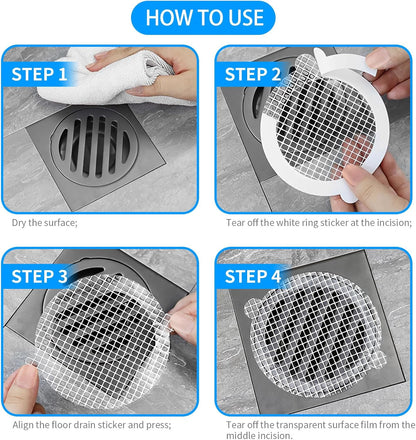 HOW TO USE

STEP 1

Dry the surface;

STEP 2

Tear off the white ring sticker at the incision;

STEP 3

Align the floor drain sticker and press;

STEP 4

Tear off the transparent surface film from the middle incision.